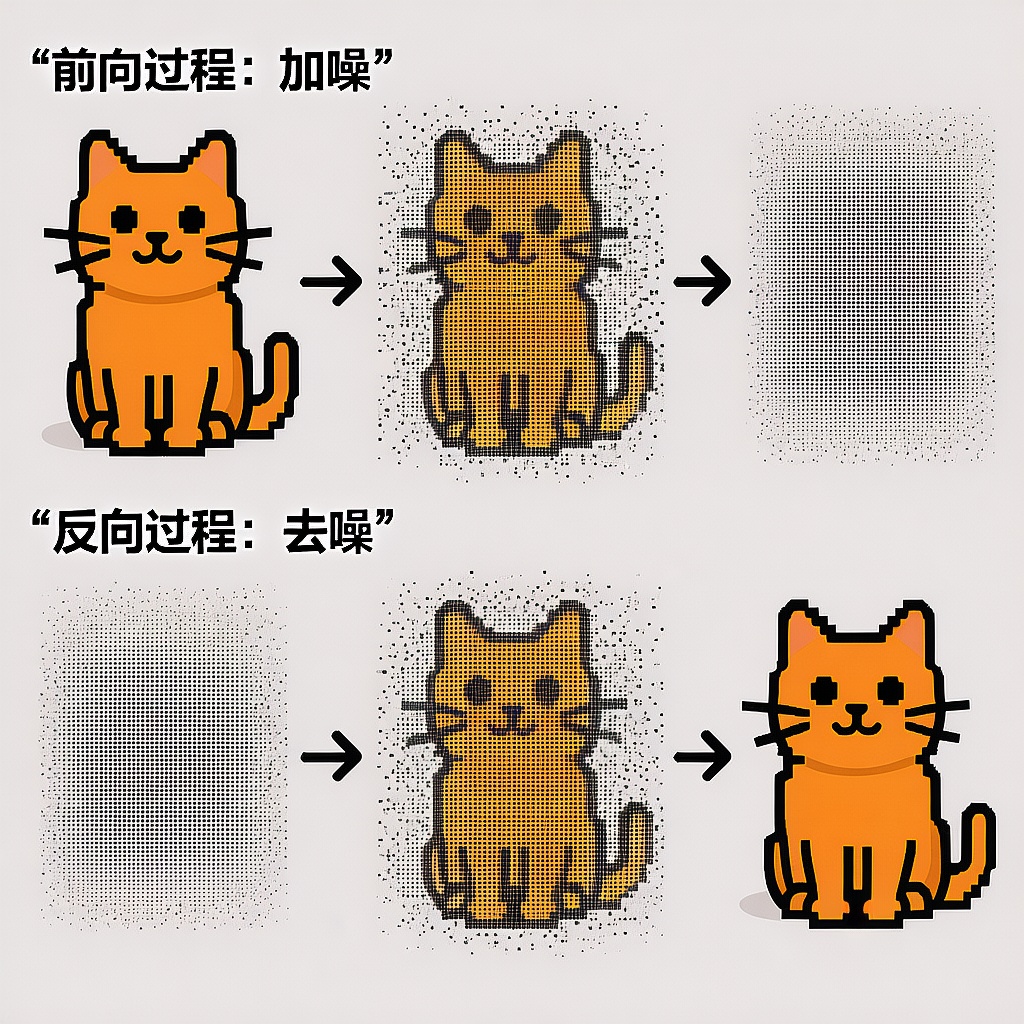 “前向过程：加噪”

“反向过程：去噪”